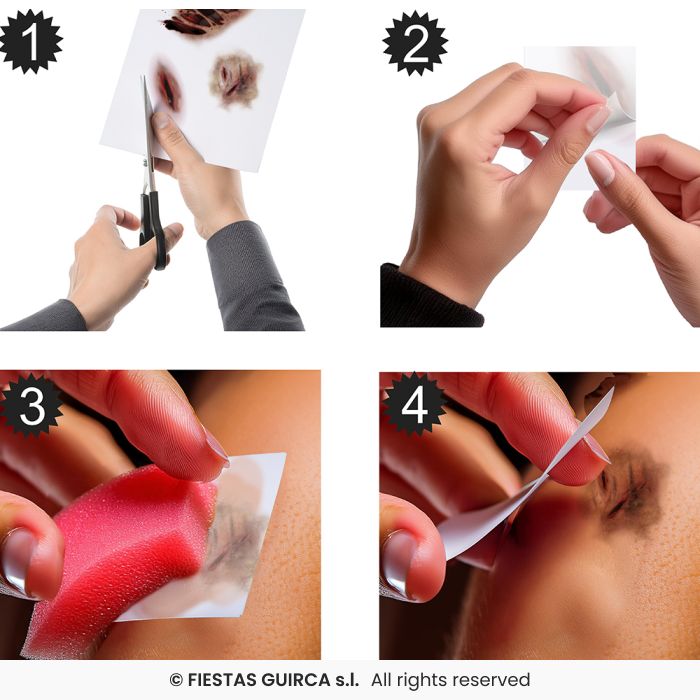 1

2

3

4

© FIESTAS GUIRCA s.l. All rights reserved